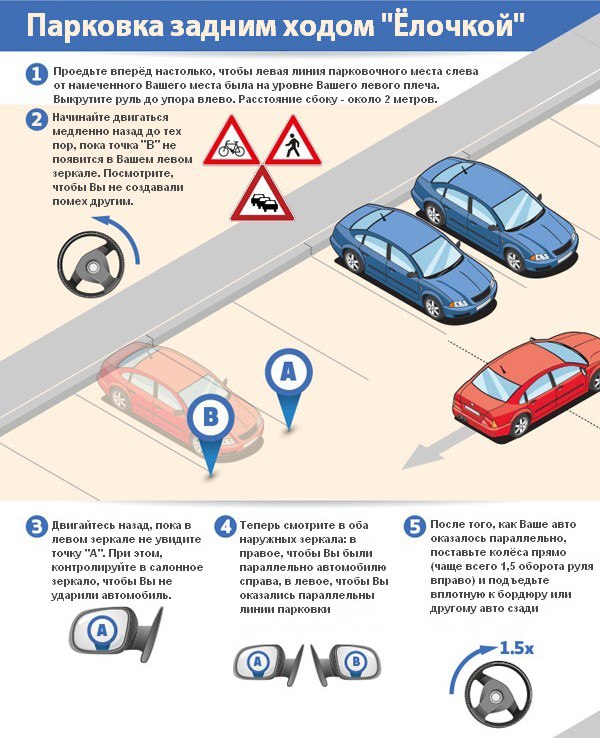 Парковка задним ходом "Ёлочкой"

1 Проедьте вперёд настолько, чтобы левая линия парковочного места слева от намеченного Вашего места была на уровне Вашего левого плеча. Выкрутите руль до упора влево. Расстояние сбоку - около 2 метров.

2 Начинайте двигаться медленно назад до тех пор, пока точка "В" не появится в Вашем левом зеркале. Посмотрите, чтобы Вы не создавали помех другим.

A

B

3 Двигайтесь назад, пока в левом зеркале не увидите точку "А". При этом, контролируйте в салонное зеркало, чтобы Вы не ударили автомобиль.

A

4 Теперь смотрите в оба наружных зеркала: в правое, чтобы Вы были параллельно автомобилю справа, в левое, чтобы Вы оказались параллельны линии парковки

A

B

5 После того, как Ваше авто оказалось параллельно, поставьте колёса прямо (чаще всего 1,5 оборота руля вправо) и подъедьте вплотную к бордюру или другому авто сзади

1.5x